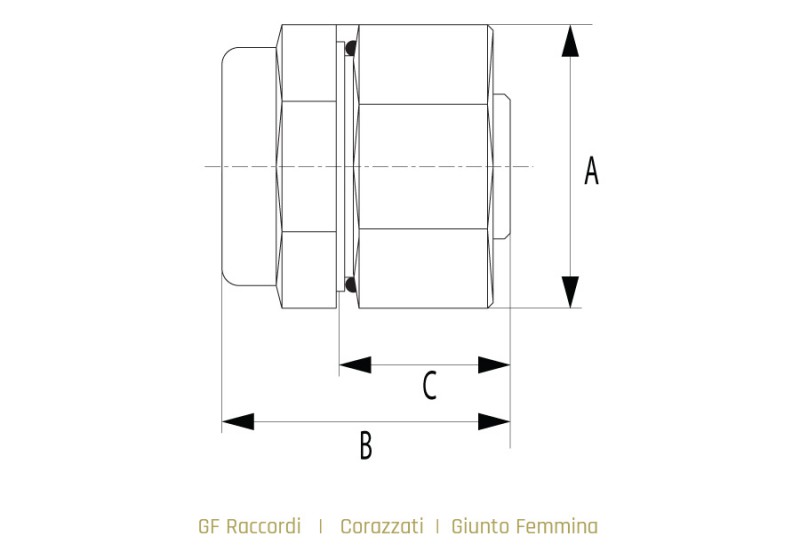 A

C

B

GF Raccordi | Corazzati | Giunto Femmina